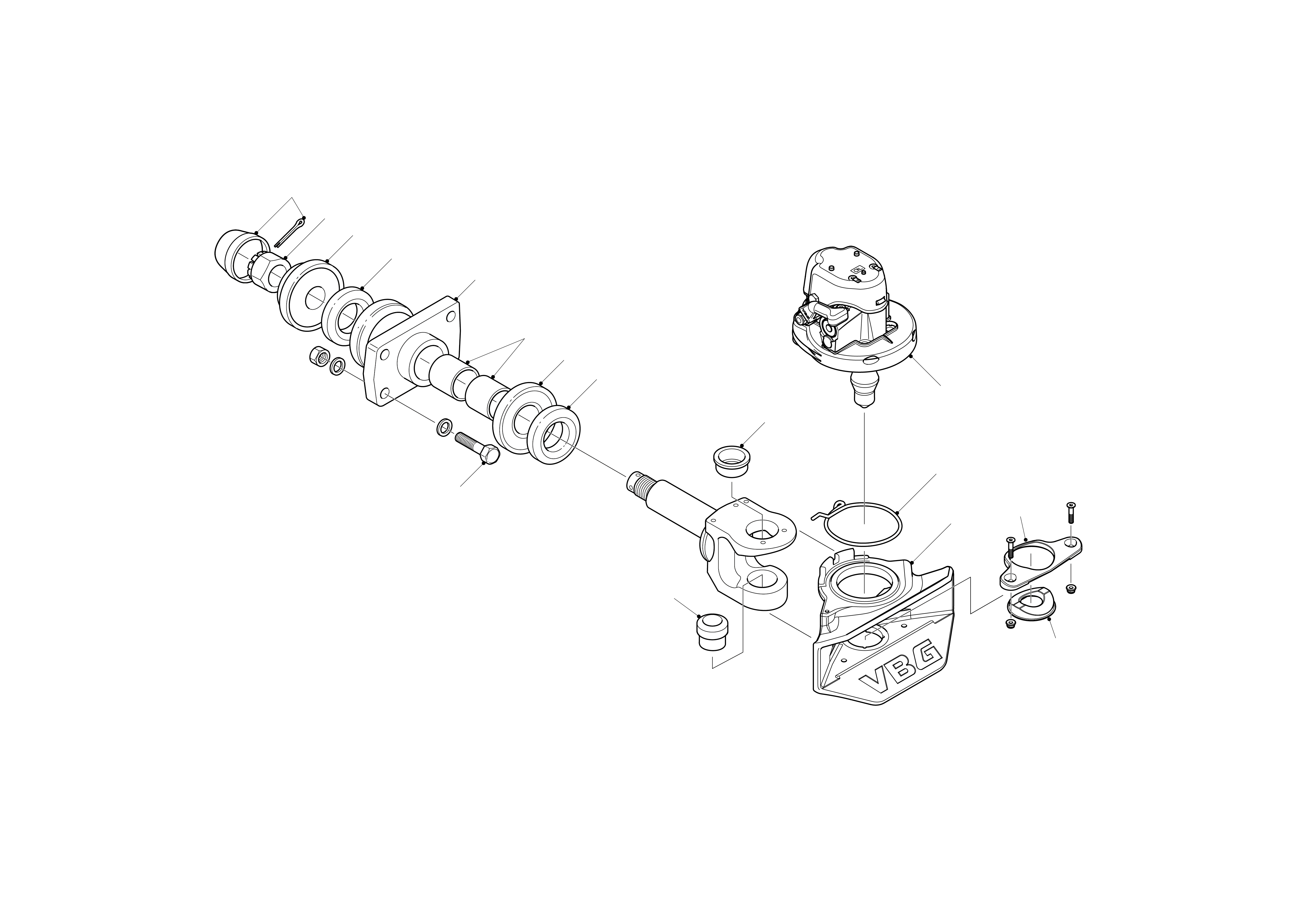 VBG