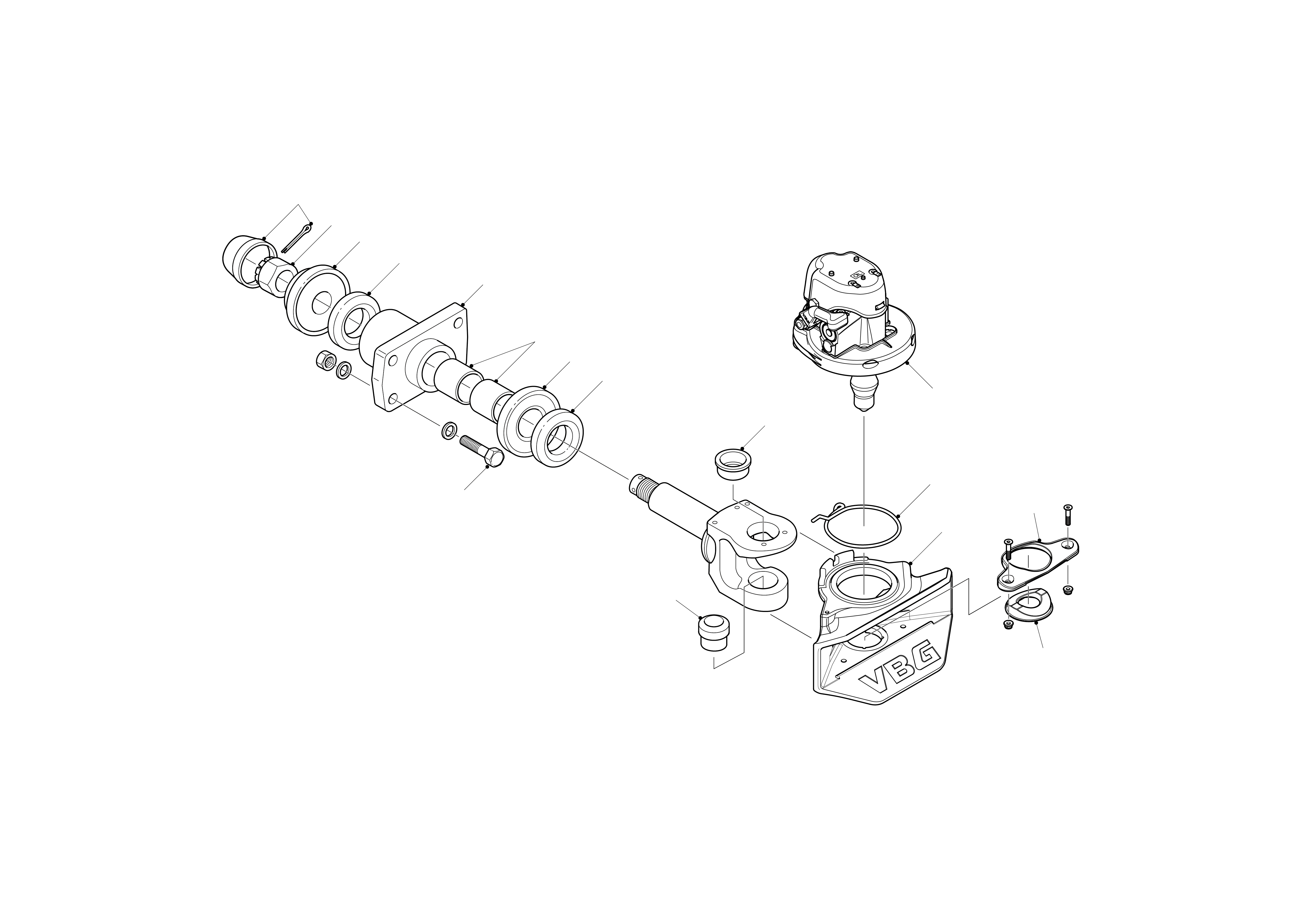 VBG